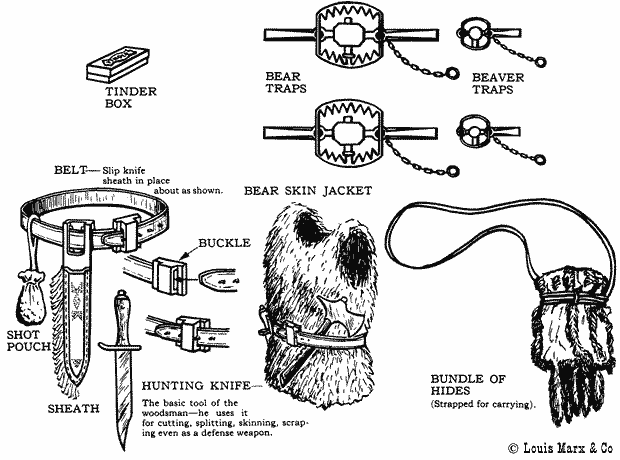 TINDER BOX

BEAR TRAPS

BEAVER TRAPS

BELT— Slip knife sheath in place about as shown.

BEAR SKIN JACKET

BUCKLE

SHOT POUCH

SHEATH

HUNTING KNIFE—

The basic tool of the woodsman—he uses it for cutting, splitting, skinning, scraping even as a defense weapon.

BUNDLE OF HIDES
(Strapped for carrying).

© Louis Marx & Co