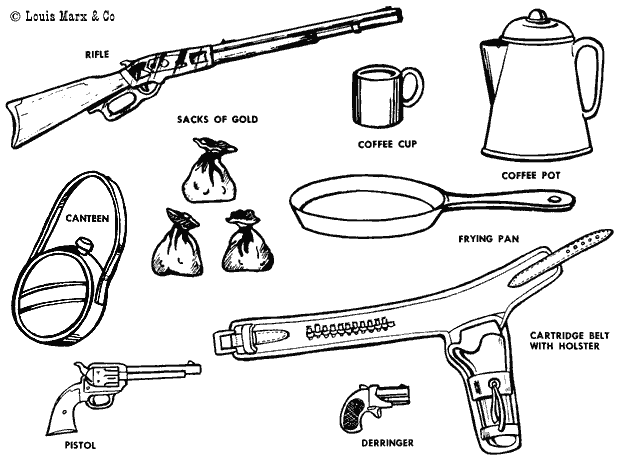 © Louis Marx & Co

RIFLE

SACKS OF GOLD

COFFEE CUP

COFFEE POT

CANTEEN

FRYING PAN

CARTRIDGE BELT WITH HOLSTER

PISTOL

DERRINGER